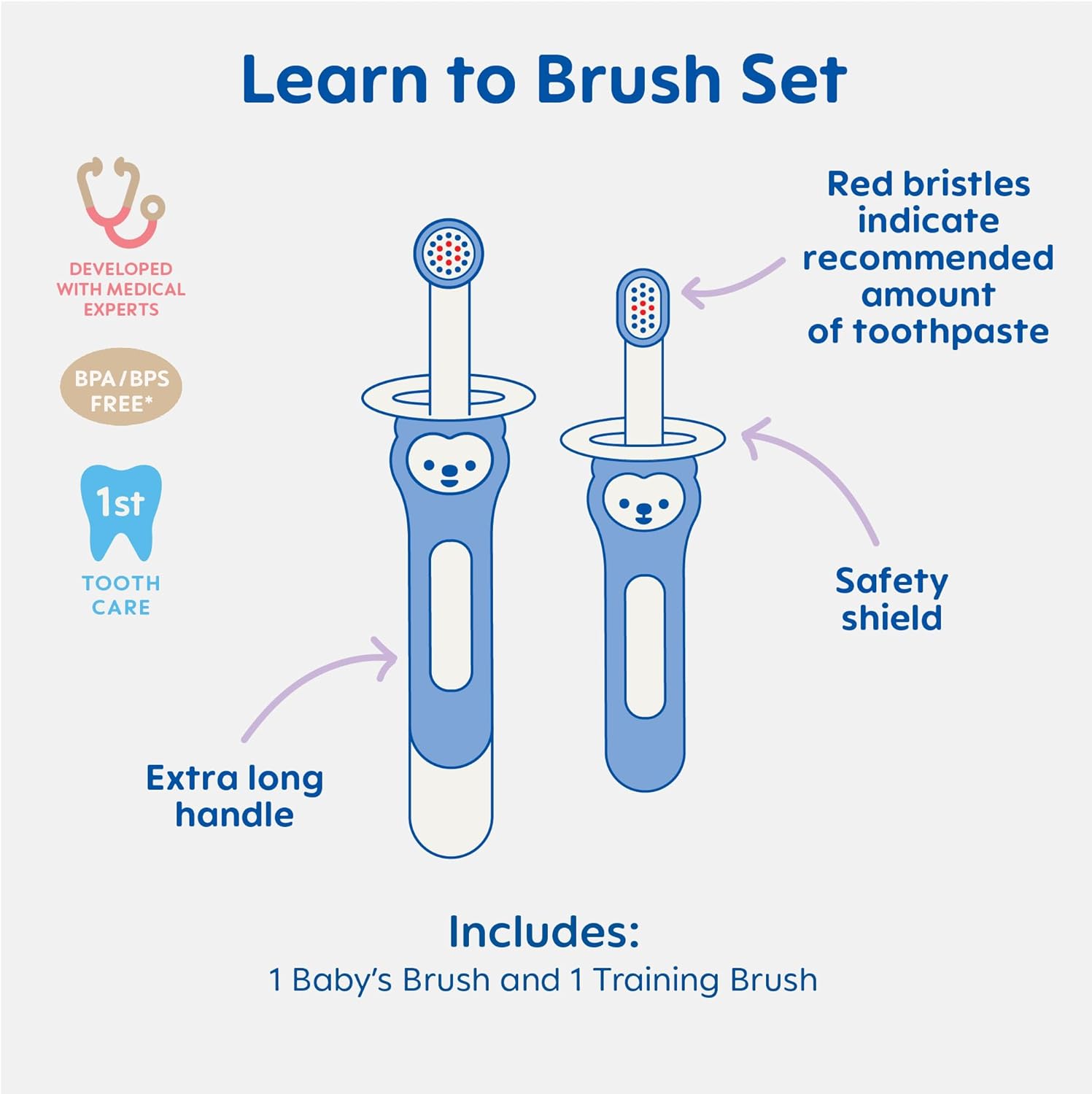 Learn to Brush Set

DEVELOPED WITH MEDICAL EXPERTS

BPA/BPS FREE*

1st

TOOTH CARE

Red bristles indicate recommended amount of toothpaste

Safety shield

Extra long handle

Includes:
1 Baby's Brush and 1 Training Brush